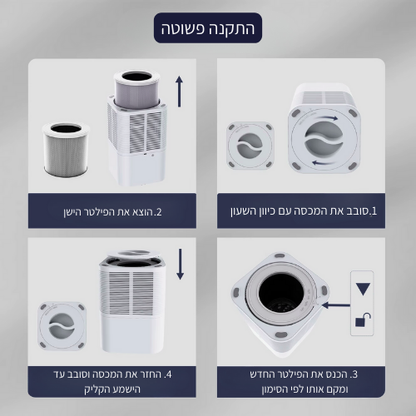 התקנה פשוטה

1.סובב את המכסה עם כיוון השעון

2.הוצא את הפילטר הישן

3. הכנס את הפילטר החדש ומקם אותו לפי הסימון

4. החזר את המכסה וסובב עד הישמע הקליק